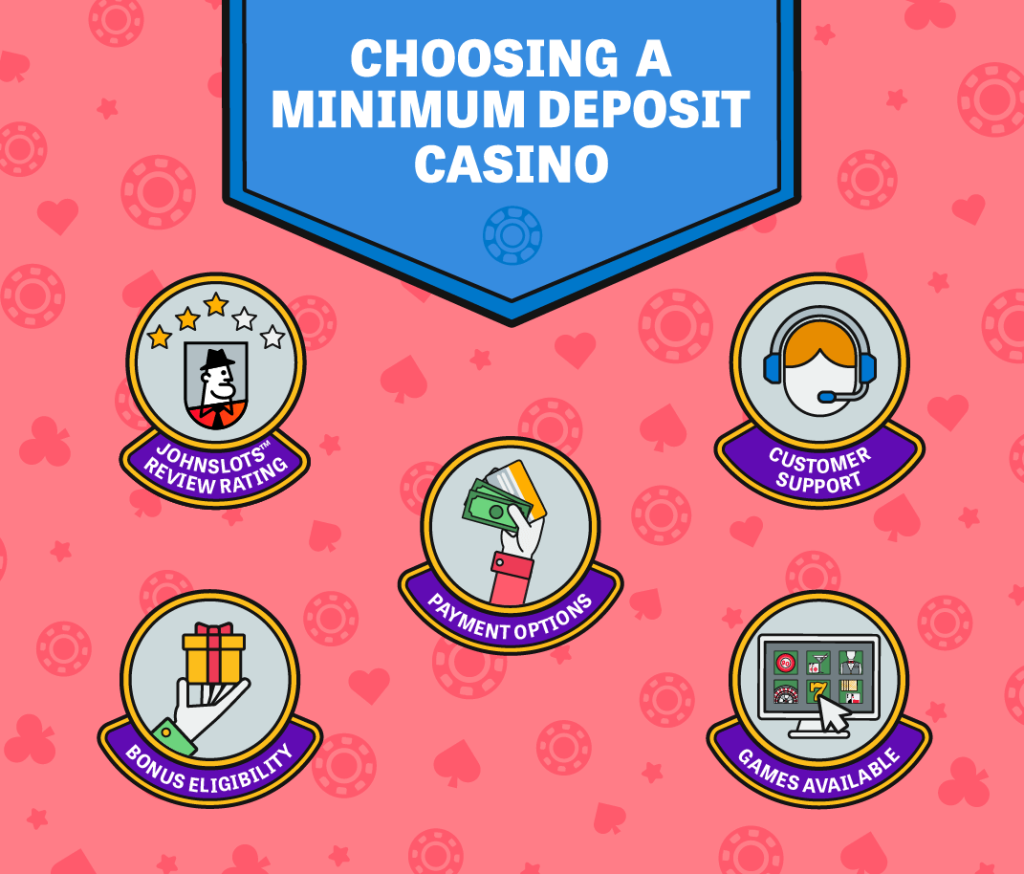 CHOOSING A MINIMUM DEPOSIT CASINO

JOHNSLOTS™ REVIEW RATING

CUSTOMER SUPPORT

PAYMENT OPTIONS

BONUS ELIGIBILITY

GAMES AVAILABLE